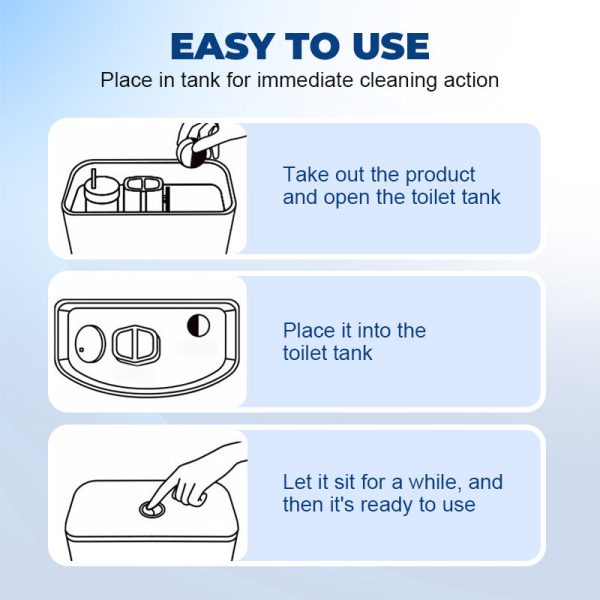 EASY TO USE
Place in tank for immediate cleaning action

Take out the product and open the toilet tank

Place it into the toilet tank

Let it sit for a while, and then it's ready to use